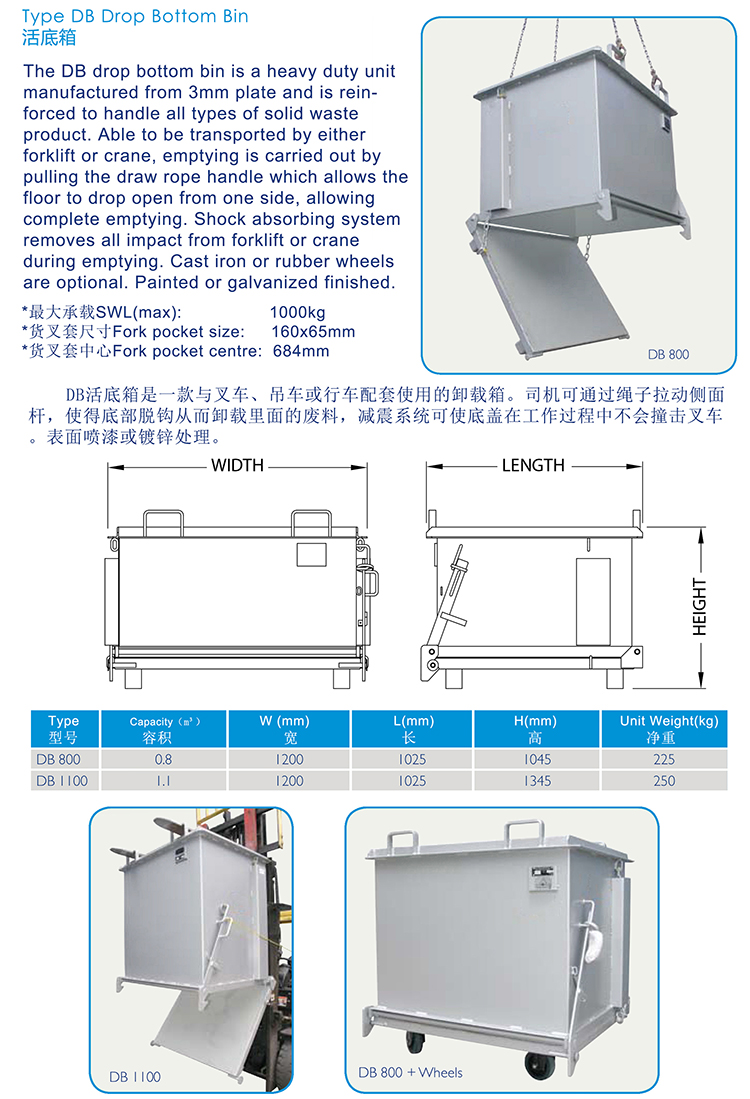 Type DB Drop Bottom Bin
活底箱

The DB drop bottom bin is a heavy duty unit manufactured from 3mm plate and is reinforced to handle all types of solid waste product. Able to be transported by either forklift or crane, emptying is carried out by pulling the draw rope handle which allows the floor to drop open from one side, allowing complete emptying. Shock absorbing system removes all impact from forklift or crane during emptying. Cast iron or rubber wheels are optional. Painted or galvanized finished.

*最大承载SWL(max): 1000kg
*货叉套尺寸Fork pocket size: 160x65mm
*货叉套中心Fork pocket centre: 684mm

DB 800

DB活底箱是一款与叉车、吊车或行车配套使用的卸载箱。司机可通过绳子拉动侧面杆，使得底部脱钩从而卸载里面的废料，减震系统可使底盖在工作过程中不会撞击叉车。表面喷漆或镀锌处理。

WIDTH

LENGTH

HEIGHT

| Type 型号 | Capacity (m³) 容积 | W (mm) 宽 | L(mm) 长 | H(mm) 高 | Unit Weight(kg) 净重 |
|---|---|---|---|---|---|
| DB 800 | 0.8 | 1200 | 1025 | 1045 | 225 |
| DB 1100 | 1.1 | 1200 | 1025 | 1345 | 250 |

DB 1100

DB 800 + Wheels