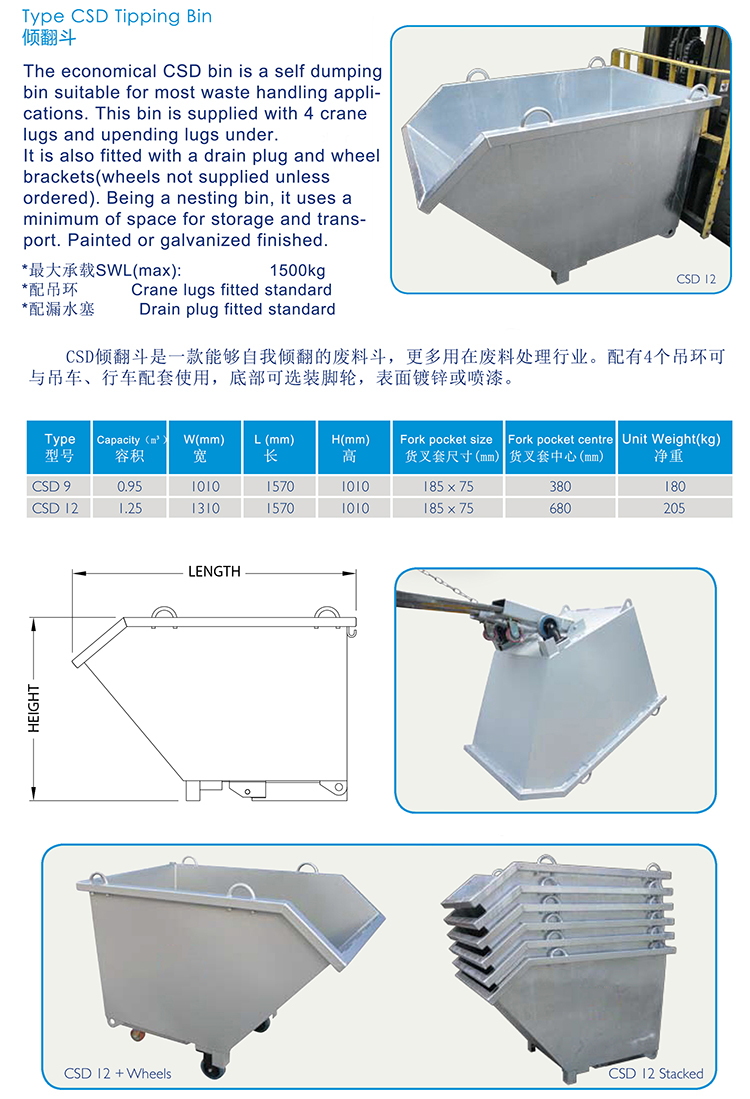 Type CSD Tipping Bin
倾翻斗

The economical CSD bin is a self dumping bin suitable for most waste handling applications. This bin is supplied with 4 crane lugs and upending lugs under.
It is also fitted with a drain plug and wheel brackets(wheels not supplied unless ordered). Being a nesting bin, it uses a minimum of space for storage and transport. Painted or galvanized finished.

*最大承载SWL(max): 1500kg
*配吊环 Crane lugs fitted standard
*配漏水塞 Drain plug fitted standard

CSD 12

CSD倾翻斗是一款能够自我倾翻的废料斗，更多用在废料处理行业。配有4个吊环可与吊车、行车配套使用，底部可选装脚轮，表面镀锌或喷漆。

| Type 型号 | Capacity ($m^3$) 容积 | W(mm) 宽 | L (mm) 长 | H(mm) 高 | Fork pocket size 货叉套尺寸(mm) | Fork pocket centre 货叉套中心(mm) | Unit Weight(kg) 净重 |
|---|---|---|---|---|---|---|---|
| CSD 9 | 0.95 | 1010 | 1570 | 1010 | 185 × 75 | 380 | 180 |
| CSD 12 | 1.25 | 1310 | 1570 | 1010 | 185 × 75 | 680 | 205 |

LENGTH
HEIGHT

CSD 12 + Wheels
CSD 12 Stacked