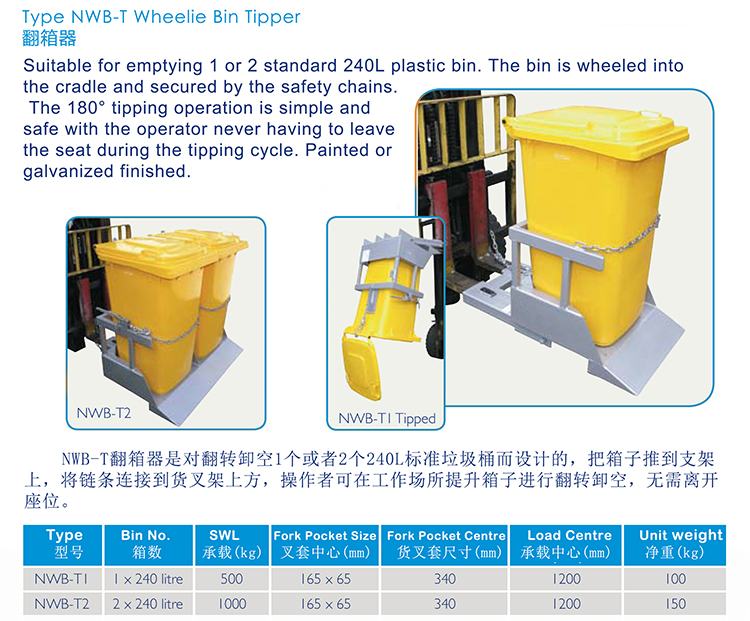 Type NWB-T Wheelie Bin Tipper
翻箱器

Suitable for emptying 1 or 2 standard 240L plastic bin. The bin is wheeled into the cradle and secured by the safety chains. The 180° tipping operation is simple and safe with the operator never having to leave the seat during the tipping cycle. Painted or galvanized finished.

NWB-T2

NWB-T1 Tipped

NWB-T翻箱器是对翻转卸空1个或者2个240L标准垃圾桶而设计的，把箱子推到支架上，将链条连接到货叉架上方，操作者可在工作场所提升箱子进行翻转卸空，无需离开座位。

| Type 型号 | Bin No. 箱数 | SWL 承载(kg) | Fork Pocket Size 叉套中心(mm) | Fork Pocket Centre 货叉套尺寸(mm) | Load Centre 承载中心(mm) | Unit weight 净重(kg) |
|---|---|---|---|---|---|---|
| NWB-T1 | 1 x 240 litre | 500 | 165 x 65 | 340 | 1200 | 100 |
| NWB-T2 | 2 x 240 litre | 1000 | 165 x 65 | 340 | 1200 | 150 |