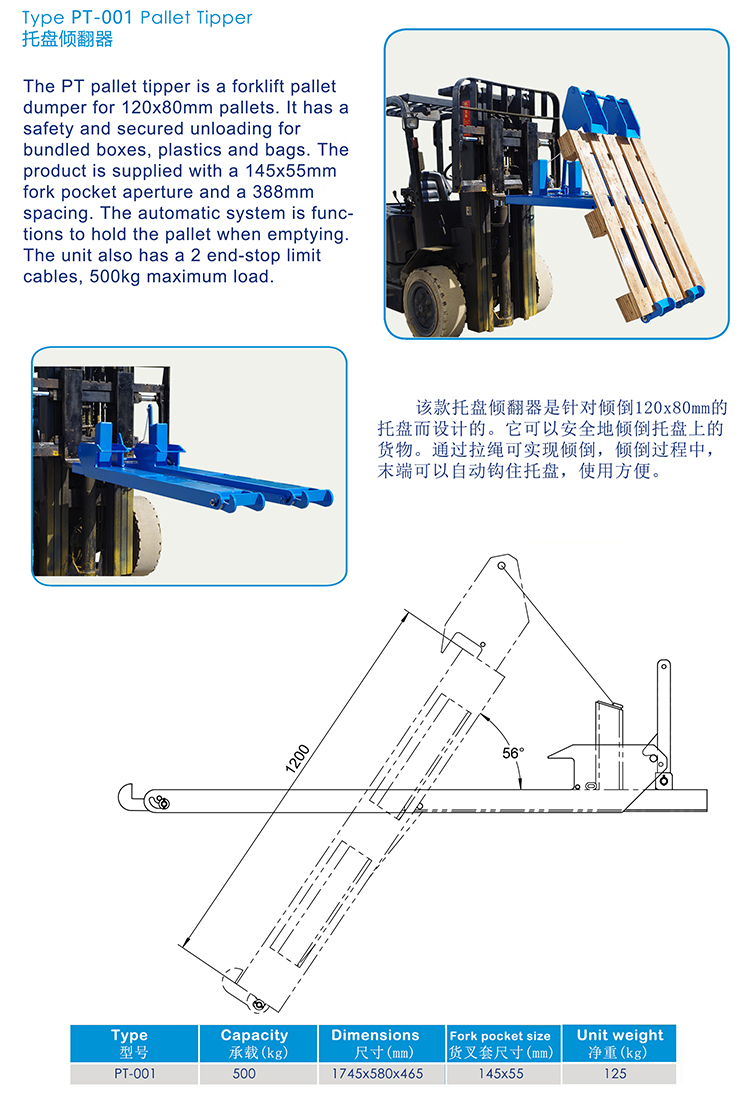 Type PT-001 Pallet Tipper
托盘倾翻器

The PT pallet tipper is a forklift pallet dumper for 120x80mm pallets. It has a safety and secured unloading for bundled boxes, plastics and bags. The product is supplied with a 145x55mm fork pocket aperture and a 388mm spacing. The automatic system is functions to hold the pallet when emptying. The unit also has a 2 end-stop limit cables, 500kg maximum load.

该款托盘倾翻器是针对倾倒120x80mm的托盘而设计的。它可以安全地倾倒托盘上的货物。通过拉绳可实现倾倒，倾倒过程中，末端可以自动钩住托盘，使用方便。

1200
56°

| Type 型号 | Capacity 承载(kg) | Dimensions 尺寸(mm) | Fork pocket size 货叉套尺寸(mm) | Unit weight 净重(kg) |
|---|---|---|---|---|
| PT-001 | 500 | 1745x580x465 | 145x55 | 125 |