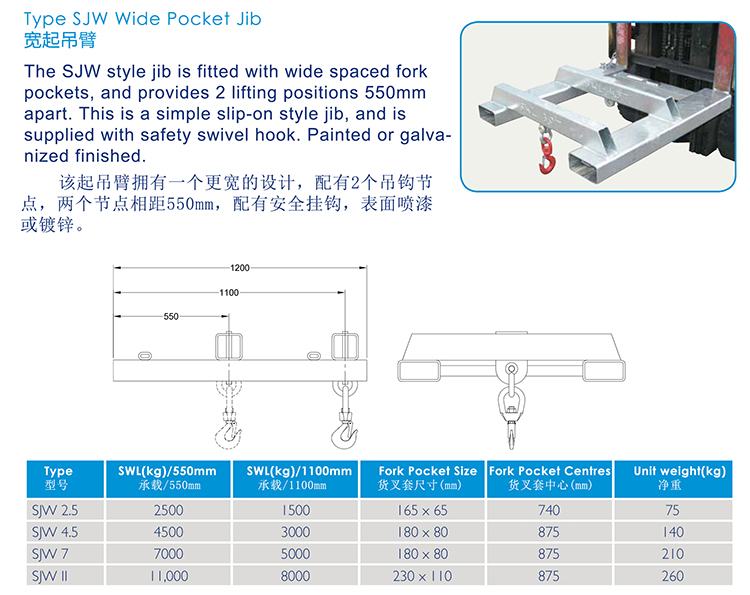 Type SJW Wide Pocket Jib
宽起吊臂

The SJW style jib is fitted with wide spaced fork pockets, and provides 2 lifting positions 550mm apart. This is a simple slip-on style jib, and is supplied with safety swivel hook. Painted or galvanized finished.

该起吊臂拥有一个更宽的设计，配有2个吊钩节点，两个节点相距550mm，配有安全挂钩，表面喷漆或镀锌。

1200
1100
550

| Type 型号 | SWL(kg)/550mm 承载/550mm | SWL(kg)/1100mm 承载/1100mm | Fork Pocket Size 货叉套尺寸(mm) | Fork Pocket Centres 货叉套中心(mm) | Unit weight(kg) 净重 |
|---|---|---|---|---|---|
| SJW 2.5 | 2500 | 1500 | 165 × 65 | 740 | 75 |
| SJW 4.5 | 4500 | 3000 | 180 × 80 | 875 | 140 |
| SJW 7 | 7000 | 5000 | 180 × 80 | 875 | 210 |
| SJW II | 11,000 | 8000 | 230 × 110 | 875 | 260 |