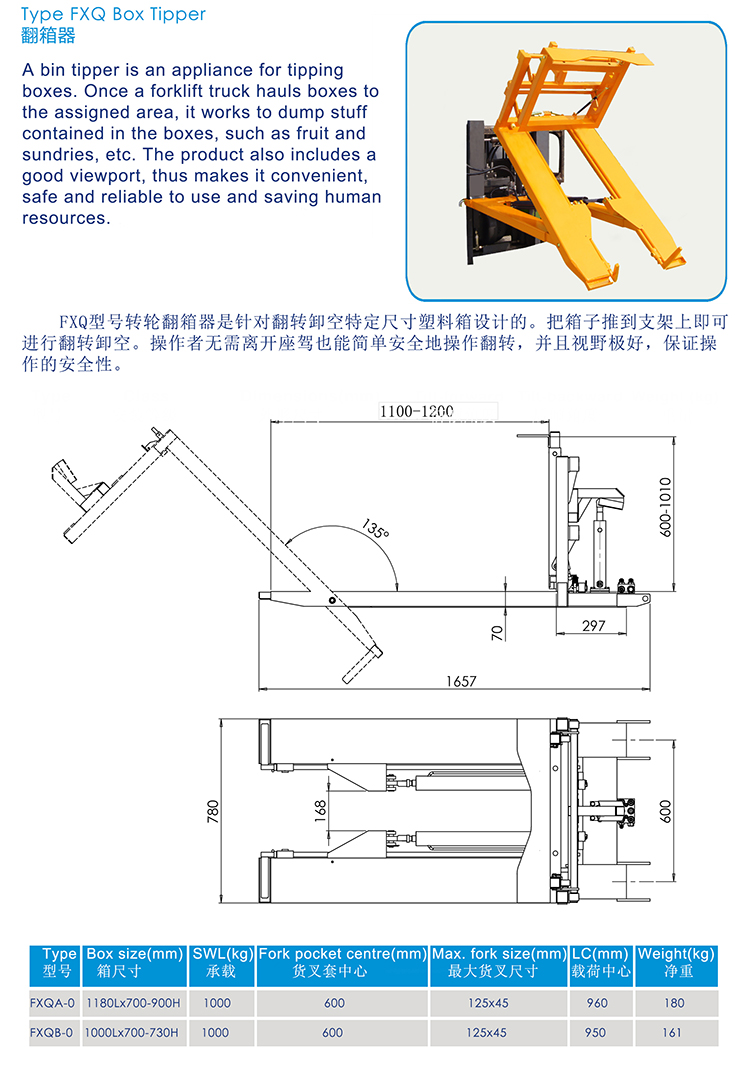 Type FXQ Box Tipper
翻箱器

A bin tipper is an appliance for tipping boxes. Once a forklift truck hauls boxes to the assigned area, it works to dump stuff contained in the boxes, such as fruit and sundries, etc. The product also includes a good viewport, thus makes it convenient, safe and reliable to use and saving human resources.

FXQ型号转轮翻箱器是针对翻转卸空特定尺寸塑料箱设计的。把箱子推到支架上即可进行翻转卸空。操作者无需离开座驾也能简单安全地操作翻转，并且视野极好，保证操作的安全性。

1100-1200
135°
600-1010
70
297
1657
780
168
600

| Type 型号 | Box size(mm) 箱尺寸 | SWL(kg) 承载 | Fork pocket centre(mm) 货叉套中心 | Max. fork size(mm) 最大货叉尺寸 | LC(mm) 载荷中心 | Weight(kg) 净重 |
|---|---|---|---|---|---|---|
| FXQA-0 | 1180Lx700-900H | 1000 | 600 | 125x45 | 960 | 180 |
| FXQB-0 | 1000Lx700-730H | 1000 | 600 | 125x45 | 950 | 161 |