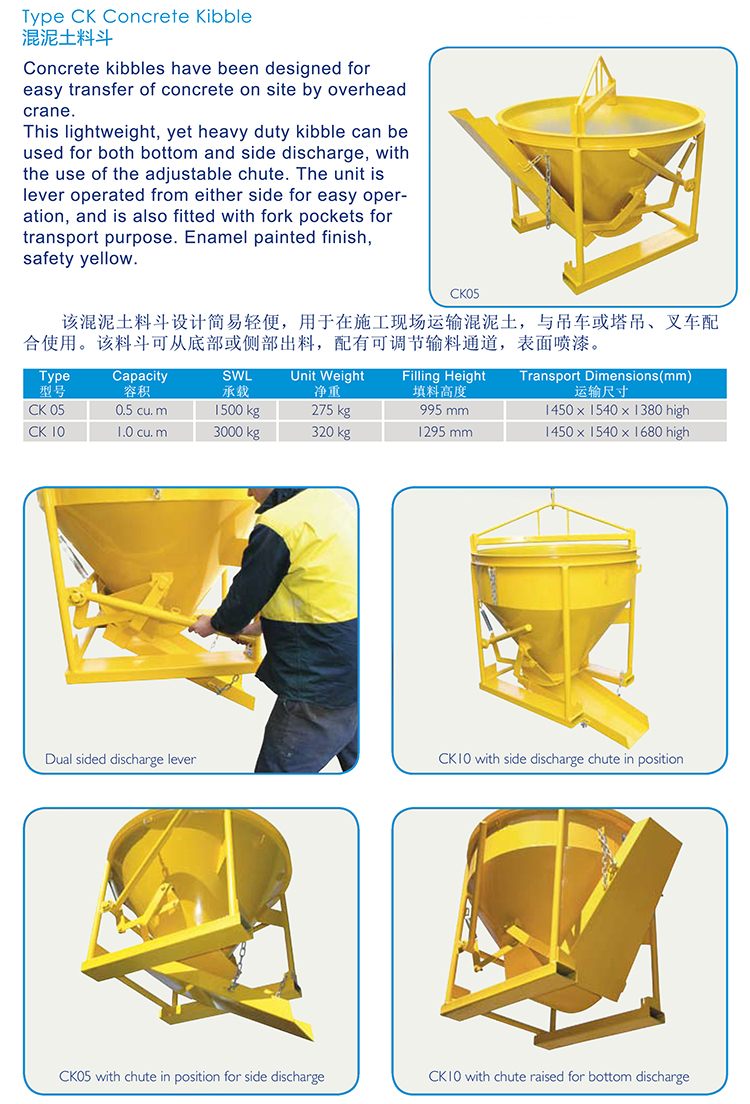 Type CK Concrete Kibble
混泥土料斗

Concrete kibbles have been designed for easy transfer of concrete on site by overhead crane.
This lightweight, yet heavy duty kibble can be used for both bottom and side discharge, with the use of the adjustable chute. The unit is lever operated from either side for easy operation, and is also fitted with fork pockets for transport purpose. Enamel painted finish, safety yellow.

CK05

该混泥土料斗设计简易轻便，用于在施工现场运输混泥土，与吊车或塔吊、叉车配合使用。该料斗可从底部或侧部出料，配有可调节输料通道，表面喷漆。

| Type 型号 | Capacity 容积 | SWL 承载 | Unit Weight 净重 | Filling Height 填料高度 | Transport Dimensions(mm) 运输尺寸 |
|---|---|---|---|---|---|
| CK 05 | 0.5 cu. m | 1500 kg | 275 kg | 995 mm | 1450 x 1540 x 1380 high |
| CK 10 | 1.0 cu. m | 3000 kg | 320 kg | 1295 mm | 1450 x 1540 x 1680 high |

Dual sided discharge lever

CK10 with side discharge chute in position

CK05 with chute in position for side discharge

CK10 with chute raised for bottom discharge